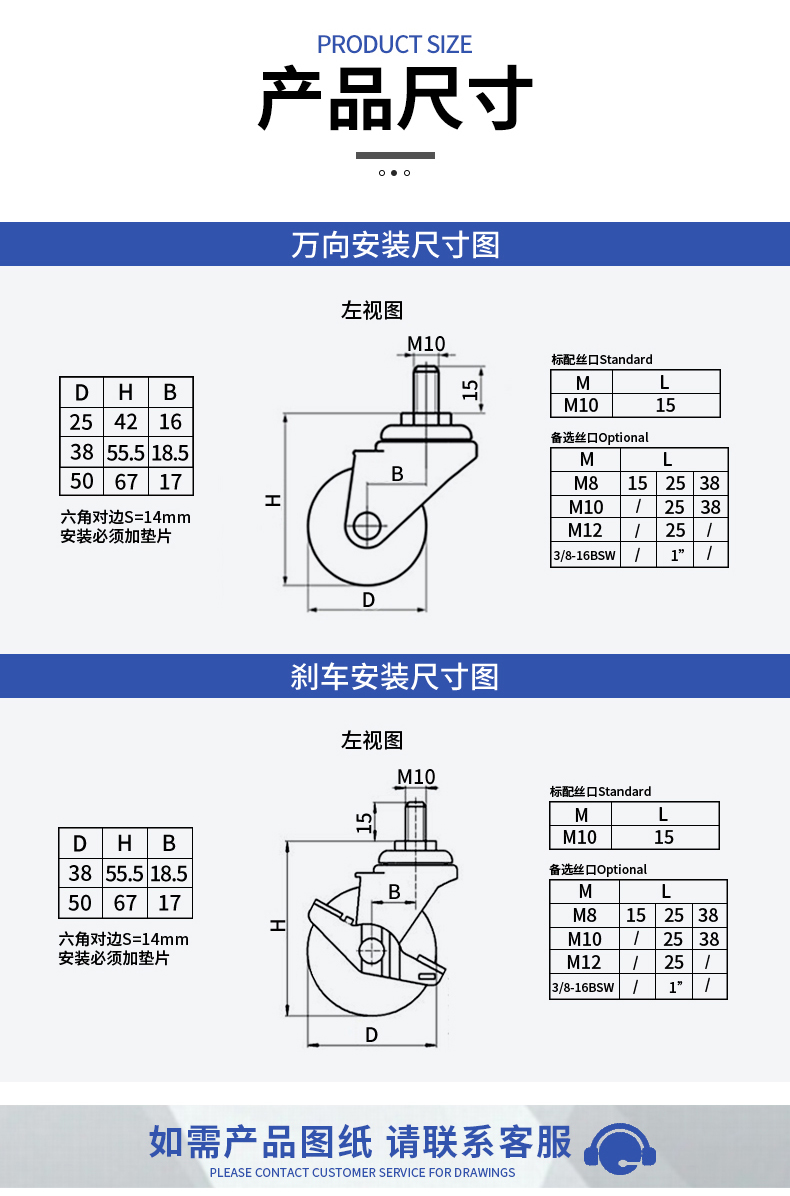 PRODUCT SIZE
产品尺寸

万向安装尺寸图

左视图

| D | H | B |
|---|---|---|
| 25 | 42 | 16 |
| 38 | 55.5 | 18.5 |
| 50 | 67 | 17 |

六角对边S=14mm
安装必须加垫片

M10
15
B
H
D

标配丝口Standard

| M | L |
|---|---|
| M10 | 15 |

备选丝口Optional

| M | L | | |
|---|---|---|---|
| M8 | 15 | 25 | 38 |
| M10 | / | 25 | 38 |
| M12 | / | 25 | / |
| 3/8-16BSW | / | 1” | / |

刹车安装尺寸图

左视图

| D | H | B |
|---|---|---|
| 38 | 55.5 | 18.5 |
| 50 | 67 | 17 |

六角对边S=14mm
安装必须加垫片

M10
15
B
H
D

标配丝口Standard

| M | L |
|---|---|
| M10 | 15 |

备选丝口Optional

| M | L | | |
|---|---|---|---|
| M8 | 15 | 25 | 38 |
| M10 | / | 25 | 38 |
| M12 | / | 25 | / |
| 3/8-16BSW | / | 1” | / |

如需产品图纸 请联系客服
PLEASE CONTACT CUSTOMER SERVICE FOR DRAWINGS